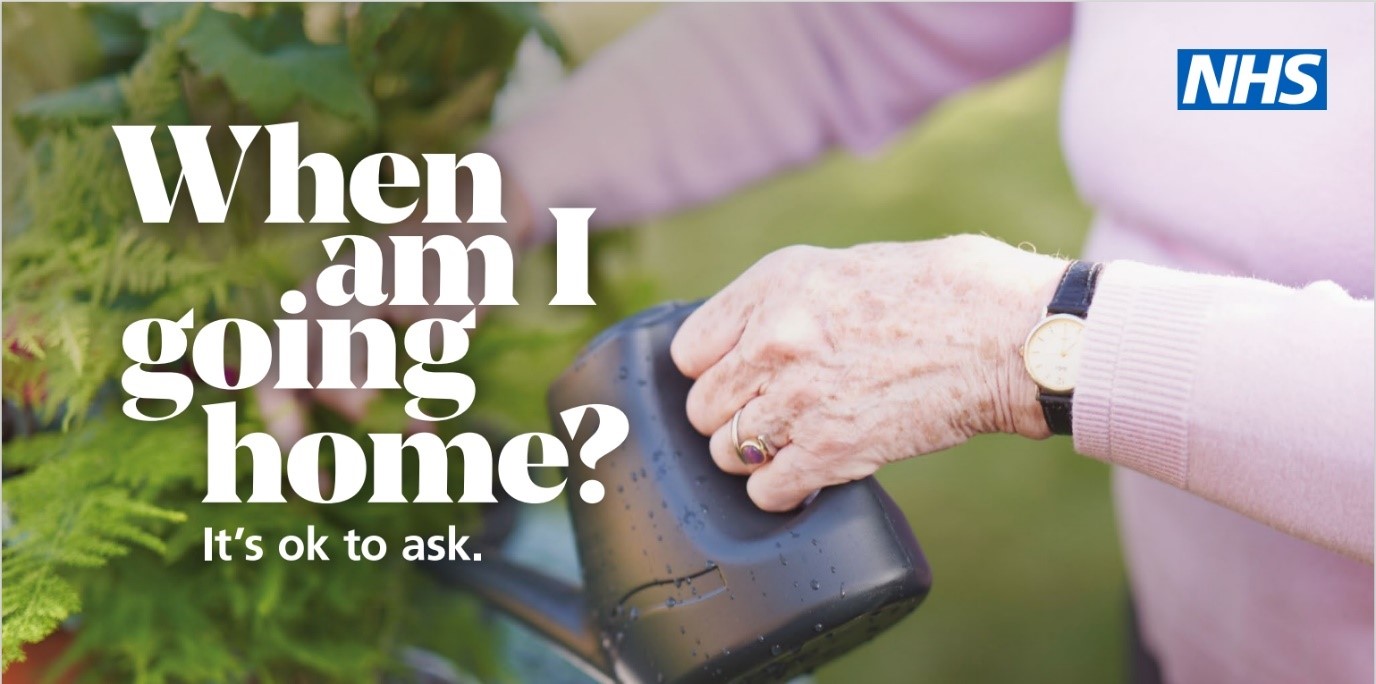 NHS

When am I going home?

It's ok to ask.