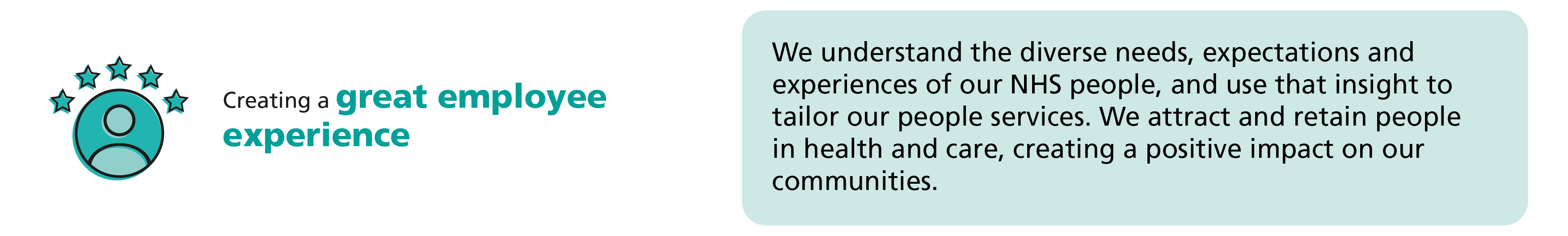 Creating a great employee experience

We understand the diverse needs, expectations and experiences of our NHS people, and use that insight to tailor our people services. We attract and retain people in health and care, creating a positive impact on our communities.