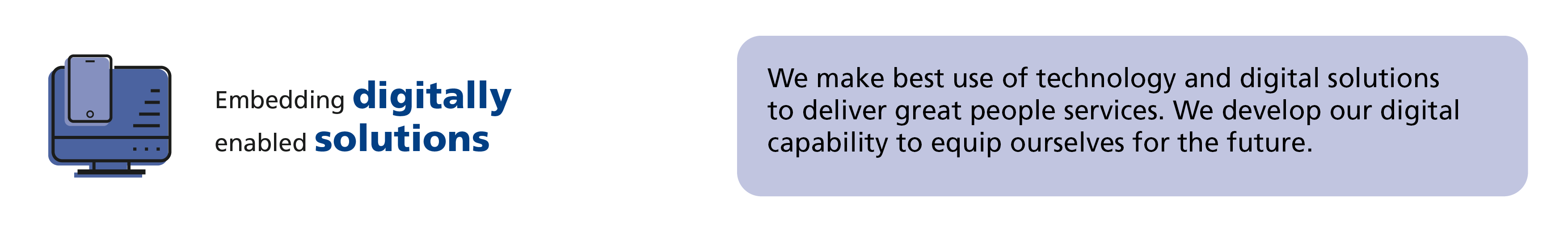 Embedding digitally enabled solutions

We make best use of technology and digital solutions to deliver great people services. We develop our digital capability to equip ourselves for the future.