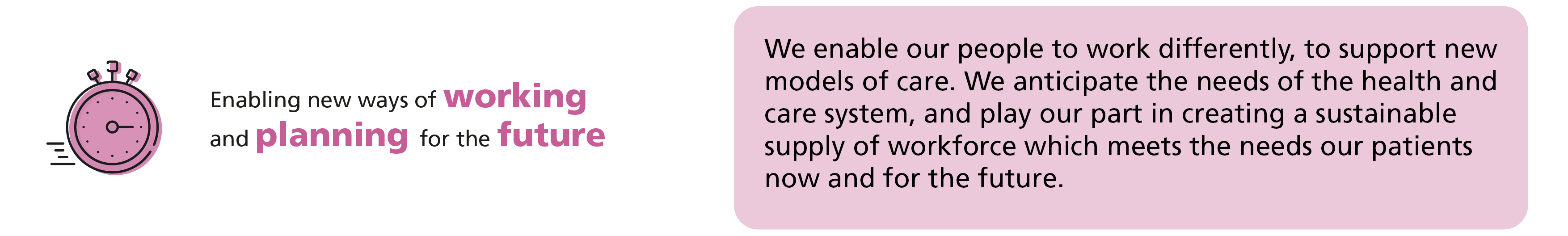 Enabling new ways of working and planning for the future

We enable our people to work differently, to support new models of care. We anticipate the needs of the health and care system, and play our part in creating a sustainable supply of workforce which meets the needs our patients now and for the future.