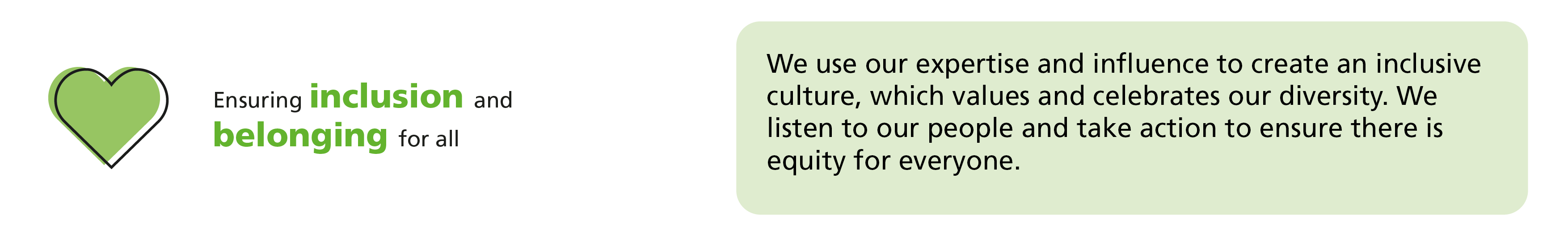 Ensuring inclusion and belonging for all

We use our expertise and influence to create an inclusive culture, which values and celebrates our diversity. We listen to our people and take action to ensure there is equity for everyone.