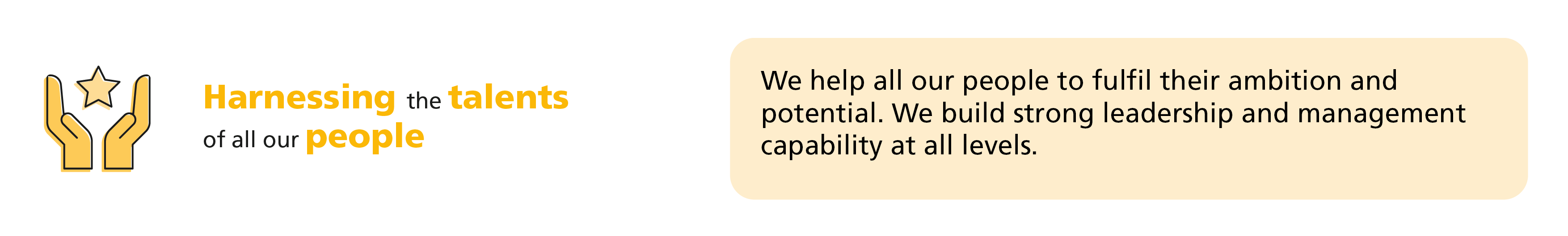 Harnessing the talents of all our people

We help all our people to fulfil their ambition and potential. We build strong leadership and management capability at all levels.