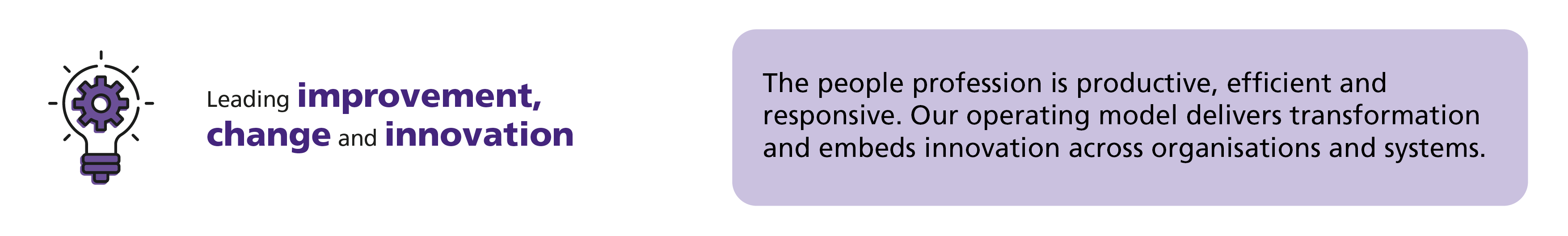 Leading improvement, change and innovation

The people profession is productive, efficient and responsive. Our operating model delivers transformation and embeds innovation across organisations and systems.