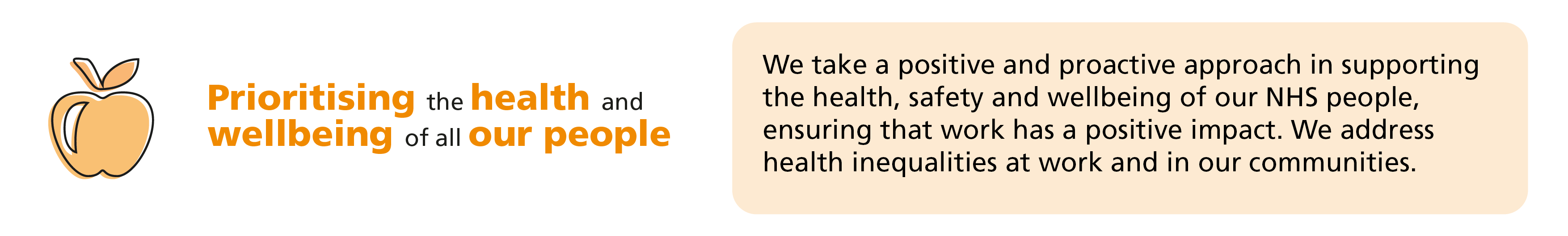 Prioritising the health and wellbeing of all our people

We take a positive and proactive approach in supporting the health, safety and wellbeing of our NHS people, ensuring that work has a positive impact. We address health inequalities at work and in our communities.