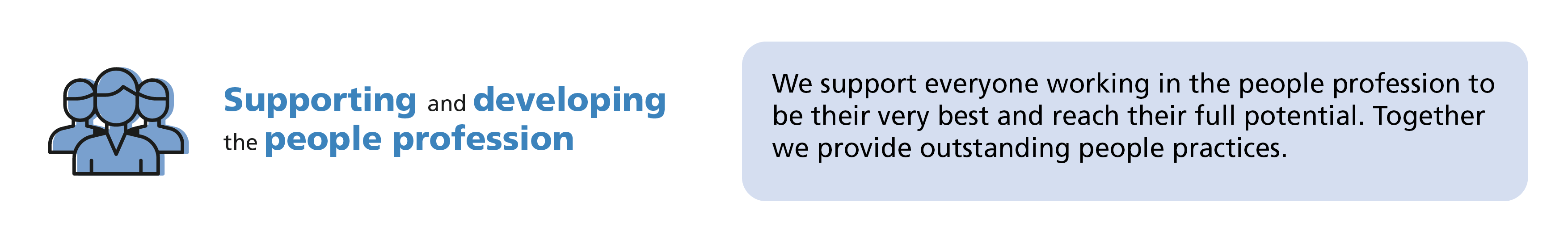 Supporting and developing the people profession

We support everyone working in the people profession to be their very best and reach their full potential. Together we provide outstanding people practices.