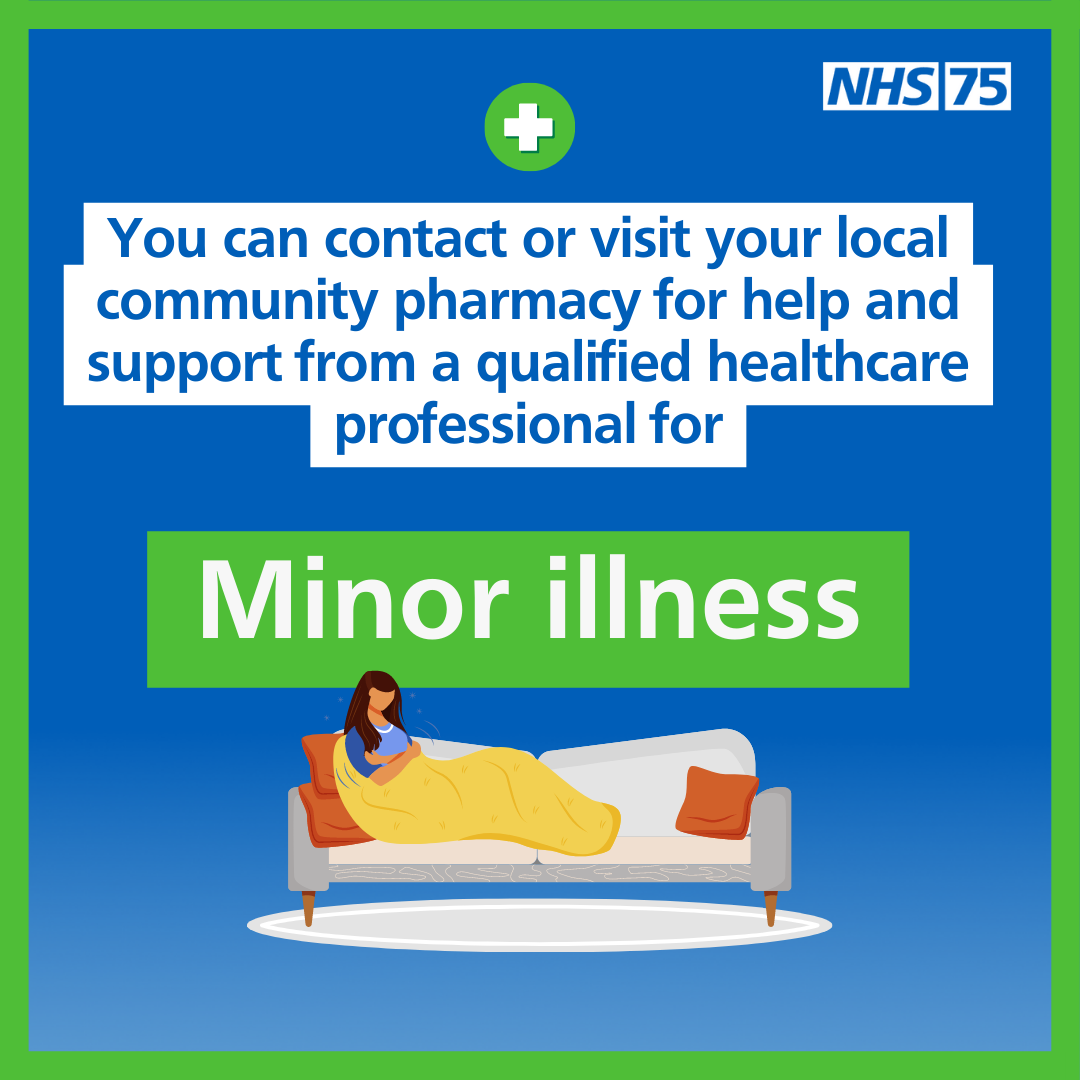 NHS 75

You can contact or visit your local community pharmacy for help and support from a qualified healthcare professional for

Minor illness