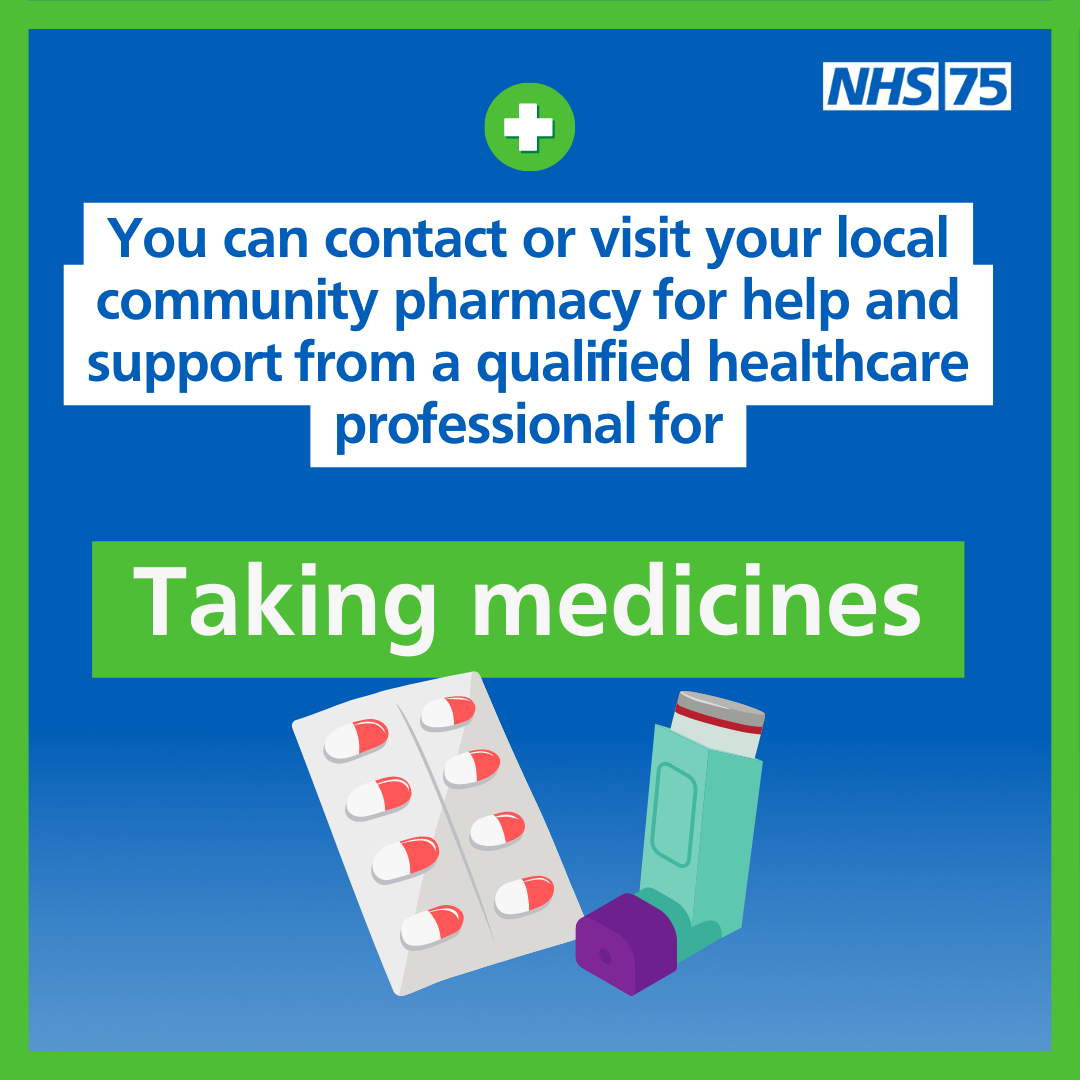 NHS 75

You can contact or visit your local community pharmacy for help and support from a qualified healthcare professional for

Taking medicines